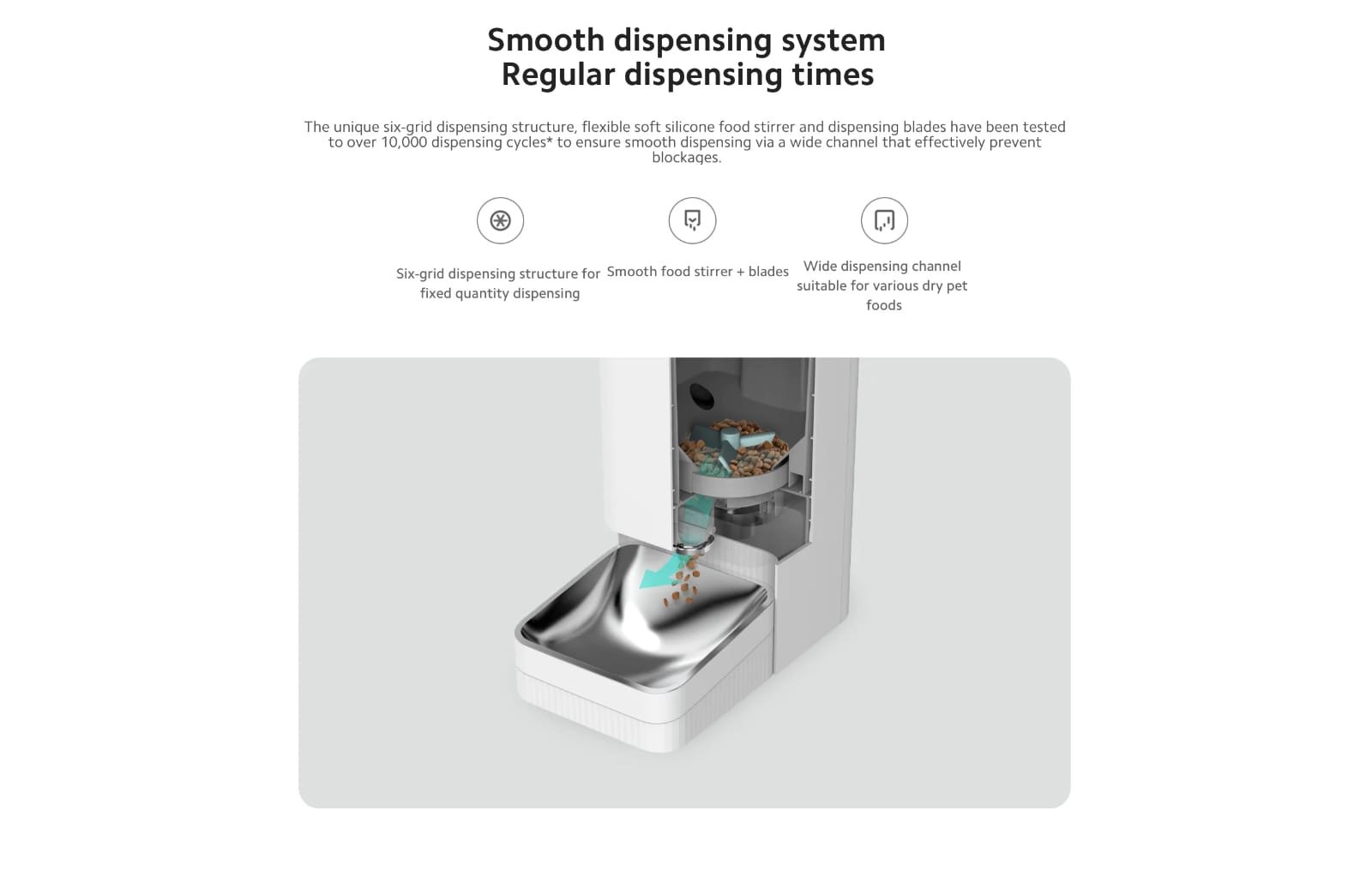 Smooth dispensing system
Regular dispensing times

The unique six-grid dispensing structure, flexible soft silicone food stirrer and dispensing blades have been tested to over 10,000 dispensing cycles* to ensure smooth dispensing via a wide channel that effectively prevent blockages.

Six-grid dispensing structure for fixed quantity dispensing

Smooth food stirrer + blades

Wide dispensing channel suitable for various dry pet foods